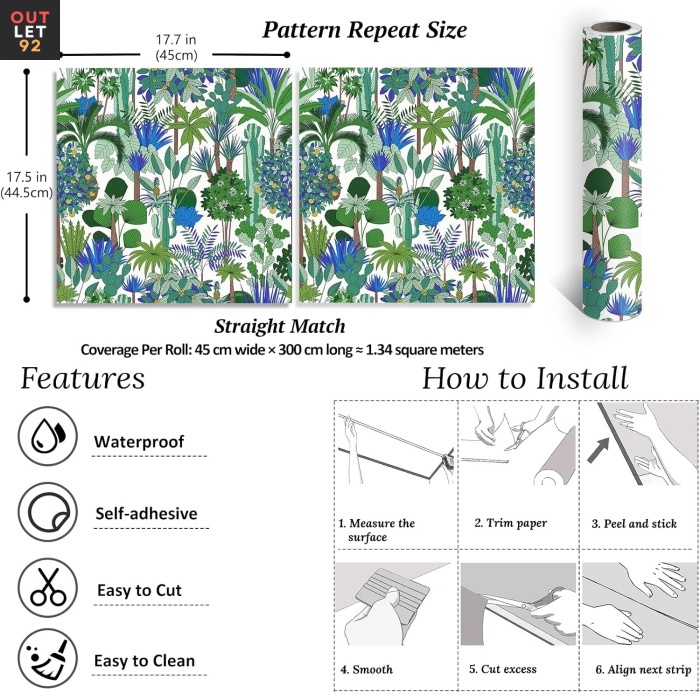 OUT
LET
92

Pattern Repeat Size

17.7 in
(45cm)

17.5 in
(44.5cm)

Straight Match

Coverage Per Roll: 45 cm wide × 300 cm long ≈ 1.34 square meters

Features

Waterproof

Self-adhesive

Easy to Cut

Easy to Clean

How to Install

1. Measure the surface

2. Trim paper

3. Peel and stick

4. Smooth

5. Cut excess

6. Align next strip