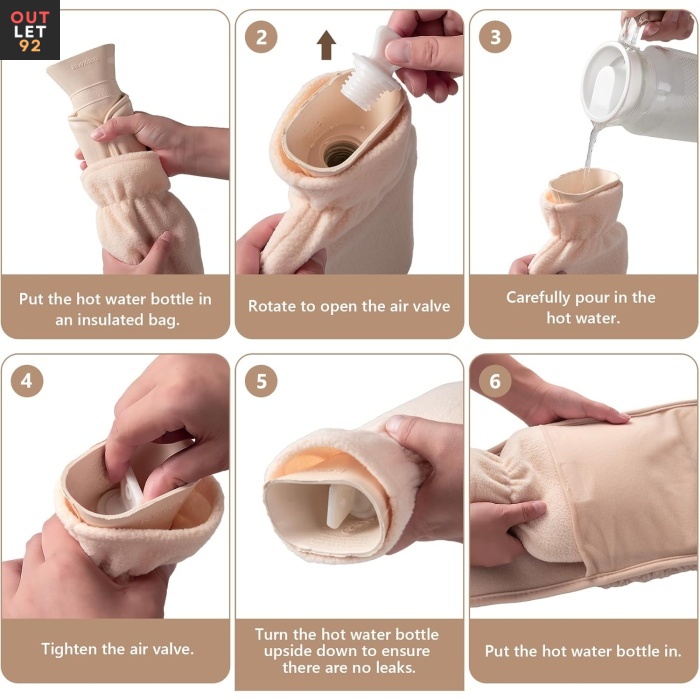 OUT
LET
92

Put the hot water bottle in an insulated bag.

2

Rotate to open the air valve

3

Carefully pour in the hot water.

4

Tighten the air valve.

5

Turn the hot water bottle upside down to ensure there are no leaks.

6

Put the hot water bottle in.