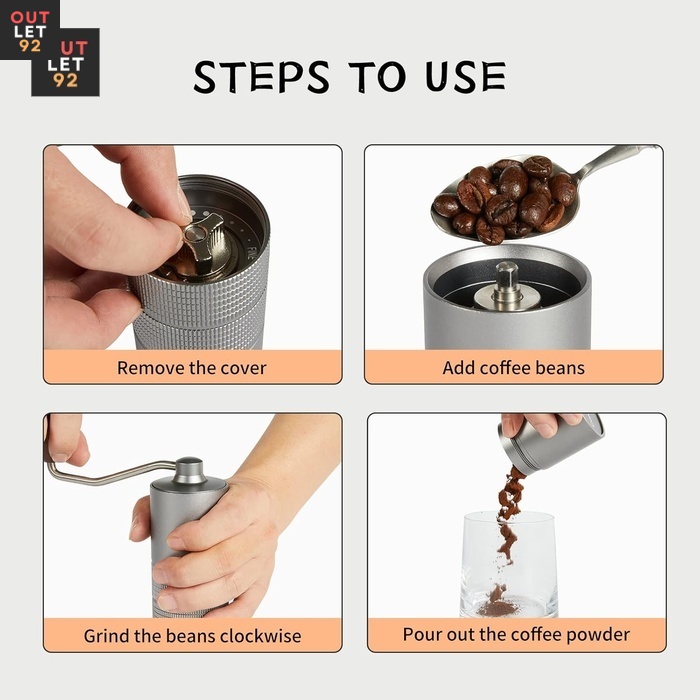 OUT LET 92
UT LET 92

STEPS TO USE

Remove the cover

Add coffee beans

Grind the beans clockwise

Pour out the coffee powder