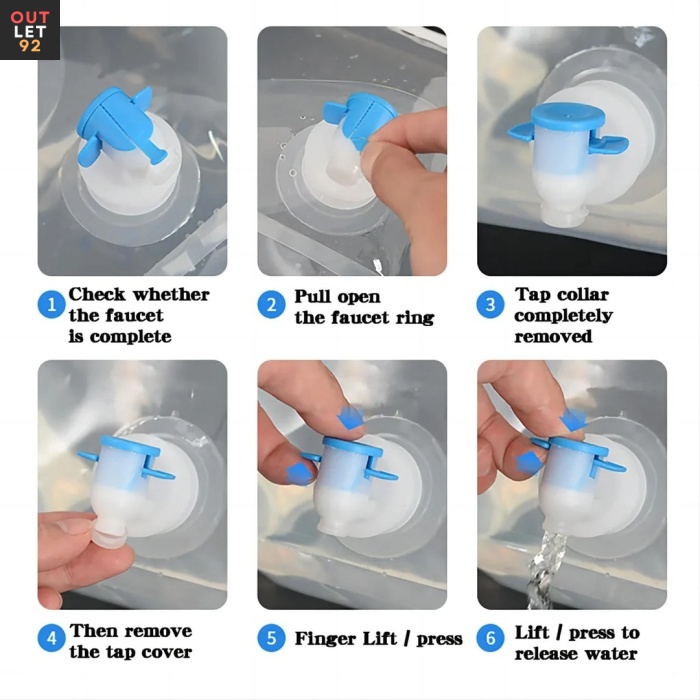 OUT
LET
92

1 Check whether the faucet is complete

2 Pull open the faucet ring

3 Tap collar completely removed

4 Then remove the tap cover

5 Finger Lift / press

6 Lift / press to release water