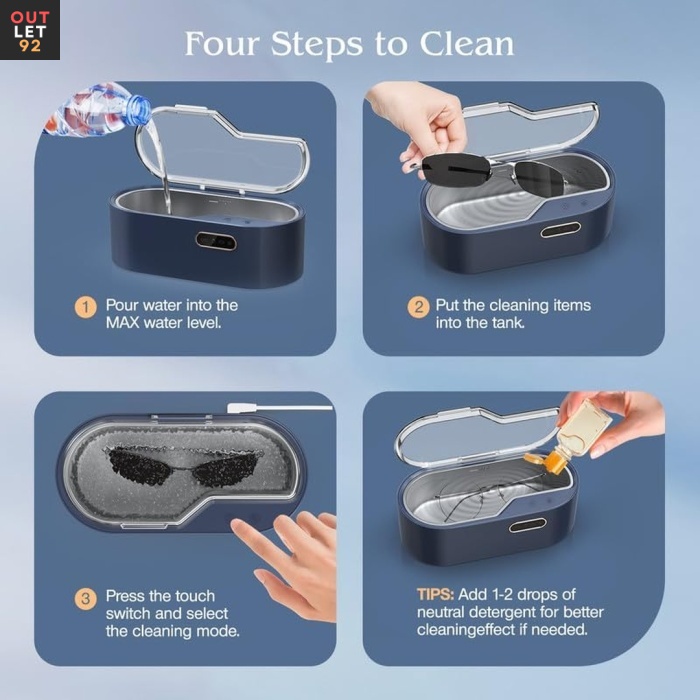 OUT LET 92

Four Steps to Clean

1 Pour water into the MAX water level.

2 Put the cleaning items into the tank.

3 Press the touch switch and select the cleaning mode.

TIPS: Add 1-2 drops of neutral detergent for better cleaningeffect if needed.