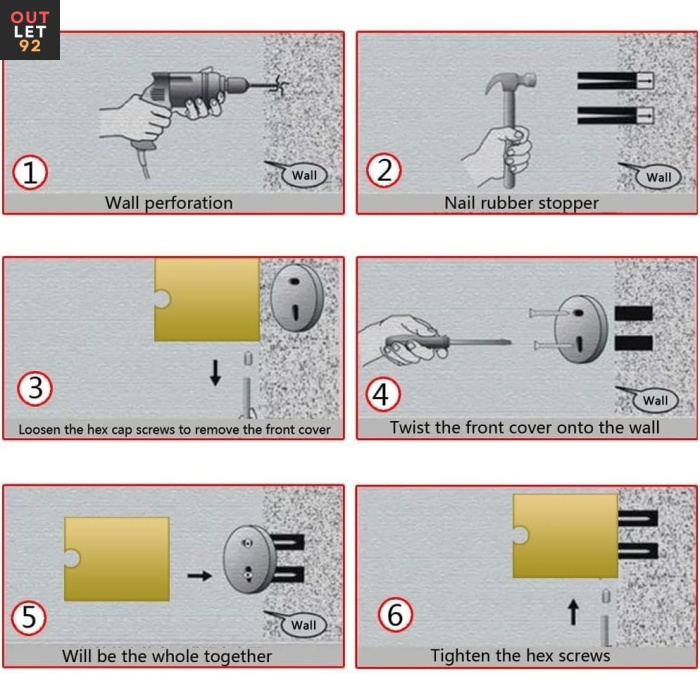 OUT
LET
92

1
Wall
Wall perforation

2
Wall
Nail rubber stopper

3
Loosen the hex cap screws to remove the front cover

4
Wall
Twist the front cover onto the wall

5
Wall
Will be the whole together

6
Tighten the hex screws