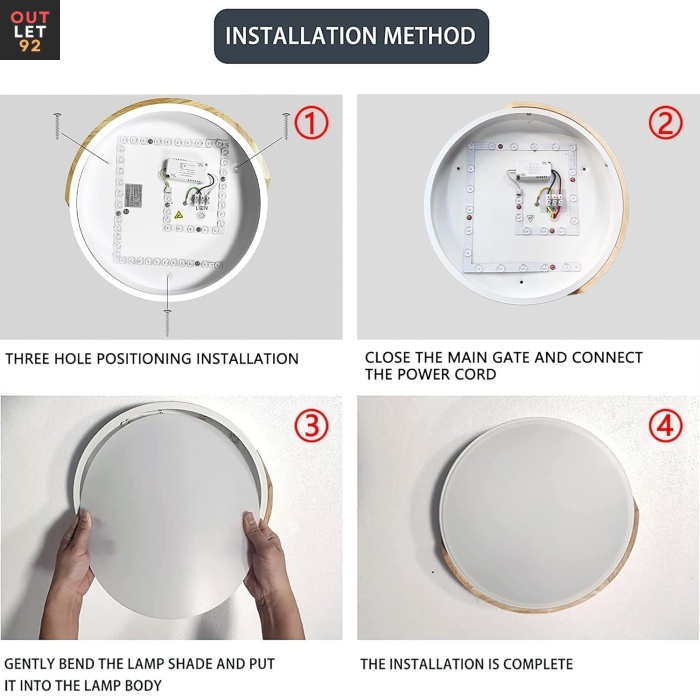 OUT LET 92

INSTALLATION METHOD

①

THREE HOLE POSITIONING INSTALLATION

②

CLOSE THE MAIN GATE AND CONNECT THE POWER CORD

③

GENTLY BEND THE LAMP SHADE AND PUT IT INTO THE LAMP BODY

④

THE INSTALLATION IS COMPLETE