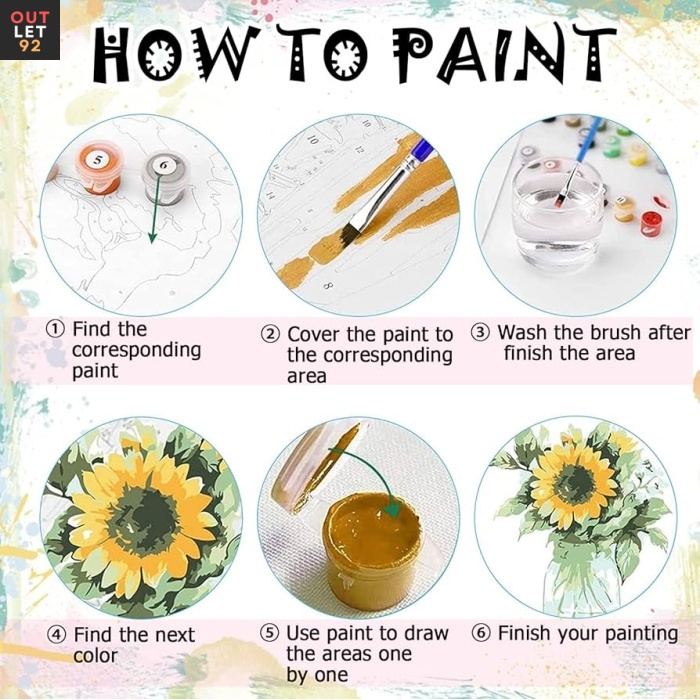 OUT
LET
92

HOW TO PAINT

5
6

10
12
8

① Find the corresponding paint

② Cover the paint to the corresponding area

③ Wash the brush after finish the area

④ Find the next color

⑤ Use paint to draw the areas one by one

⑥ Finish your painting