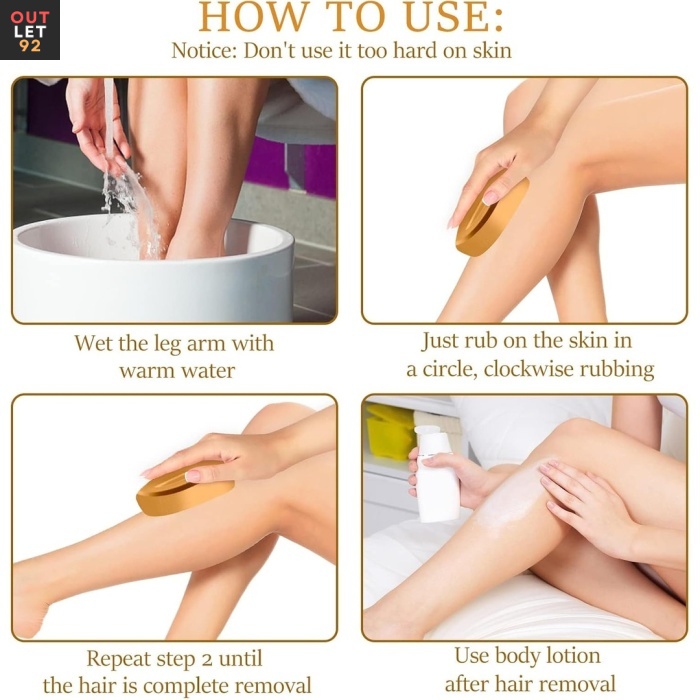 OUT LET 92

HOW TO USE:

Notice: Don't use it too hard on skin

Wet the leg arm with warm water

Just rub on the skin in a circle, clockwise rubbing

Repeat step 2 until the hair is complete removal

Use body lotion after hair removal