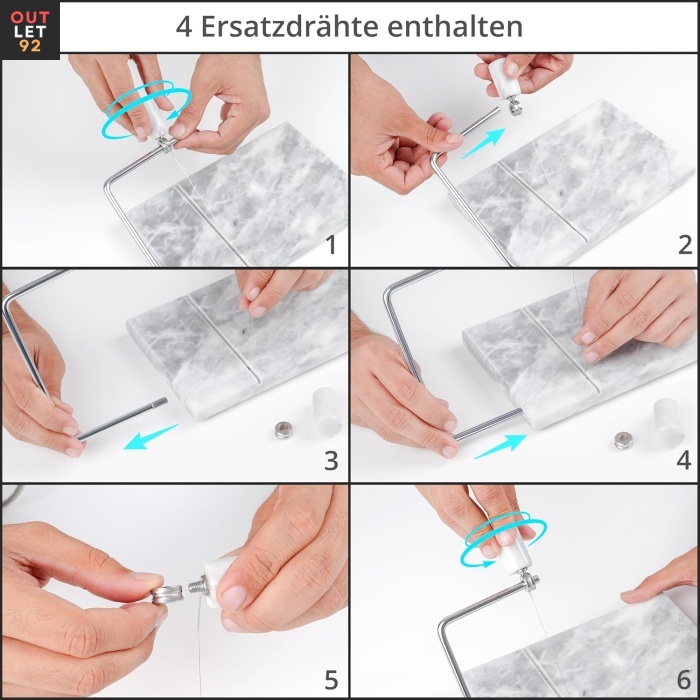 OUT LET 92

4 Ersatzdrähte enthalten

1

2

3

4

5

6