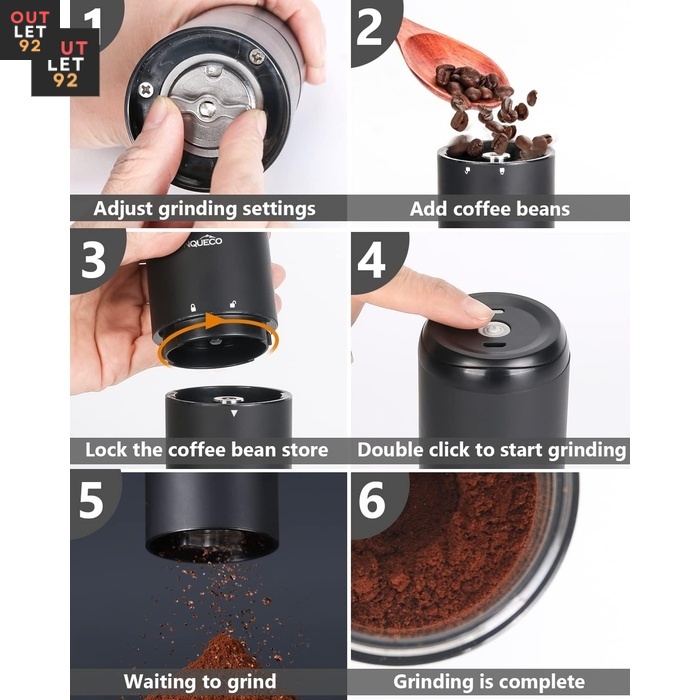 OUT LET 92
UT LET 92

1
Adjust grinding settings

2
Add coffee beans

3
NQUECO
Lock the coffee bean store

4
Double click to start grinding

5
Waiting to grind

6
Grinding is complete