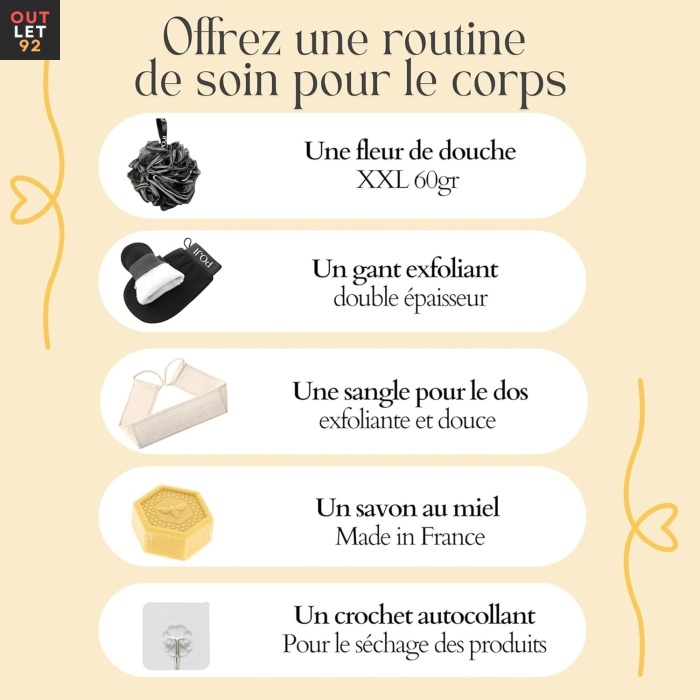 OUT LET 92

Offrez une routine de soin pour le corps

Une fleur de douche
XXL 60gr

POJI

Un gant exfoliant
double épaisseur

Une sangle pour le dos
exfoliante et douce

Un savon au miel
Made in France

Un crochet autocollant
Pour le séchage des produits