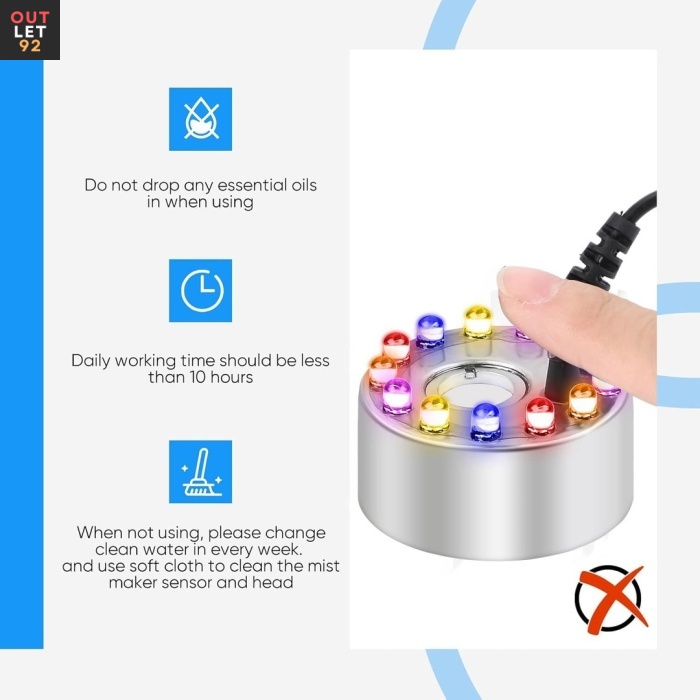 OUT
LET
92

Do not drop any essential oils in when using

Daily working time should be less than 10 hours

When not using, please change clean water in every week. and use soft cloth to clean the mist maker sensor and head