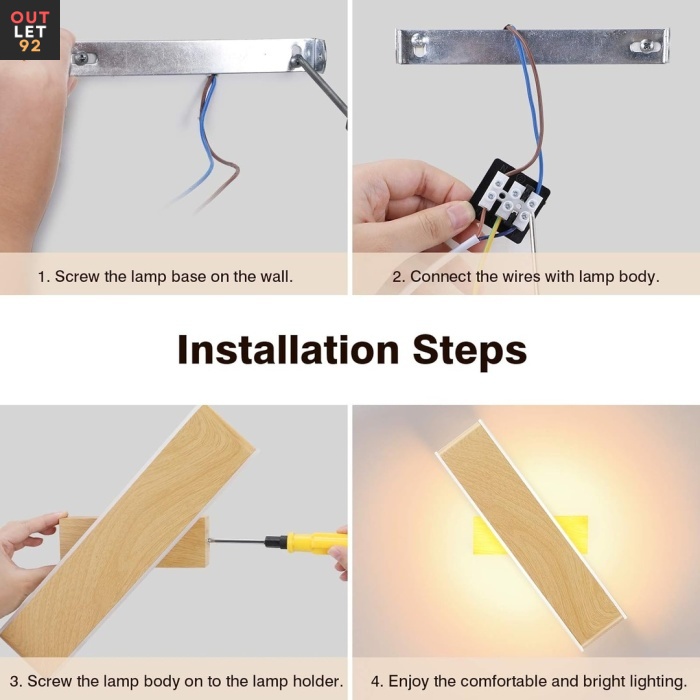 OUT
LET
92

1. Screw the lamp base on the wall.

2. Connect the wires with lamp body.

Installation Steps

3. Screw the lamp body on to the lamp holder.

4. Enjoy the comfortable and bright lighting.