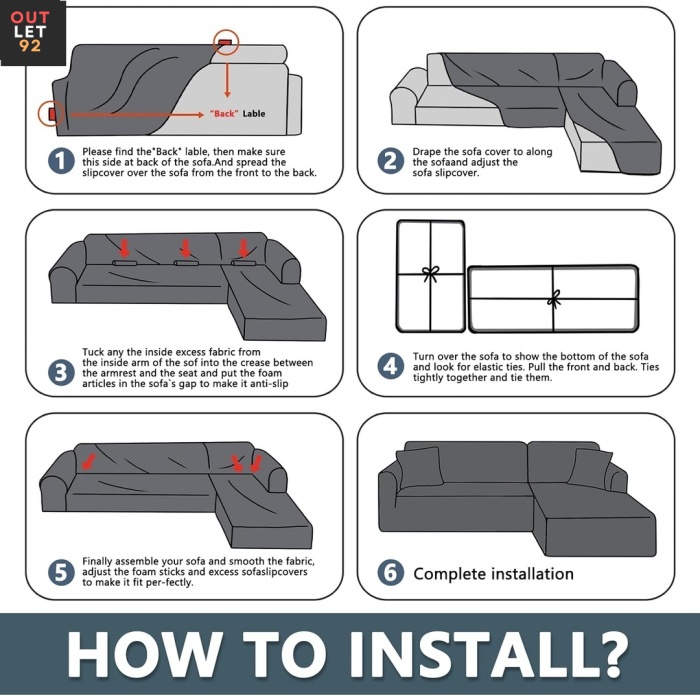 OUT LET 92

"Back" Lable

1 Please find the"Back" lable, then make sure this side at back of the sofa.And spread the slipcover over the sofa from the front to the back.

2 Drape the sofa cover to along the sofaand adjust the sofa slipcover.

3 Tuck any the inside excess fabric from the inside arm of the sof into the crease between the armrest and the seat and put the foam articles in the sofa`s gap to make it anti-slip

4 Turn over the sofa to show the bottom of the sofa and look for elastic ties. Pull the front and back. Ties tightly together and tie them.

5 Finally assemble your sofa and smooth the fabric, adjust the foam sticks and excess sofaslipcovers to make it fit per-fectly.

6 Complete installation

HOW TO INSTALL?