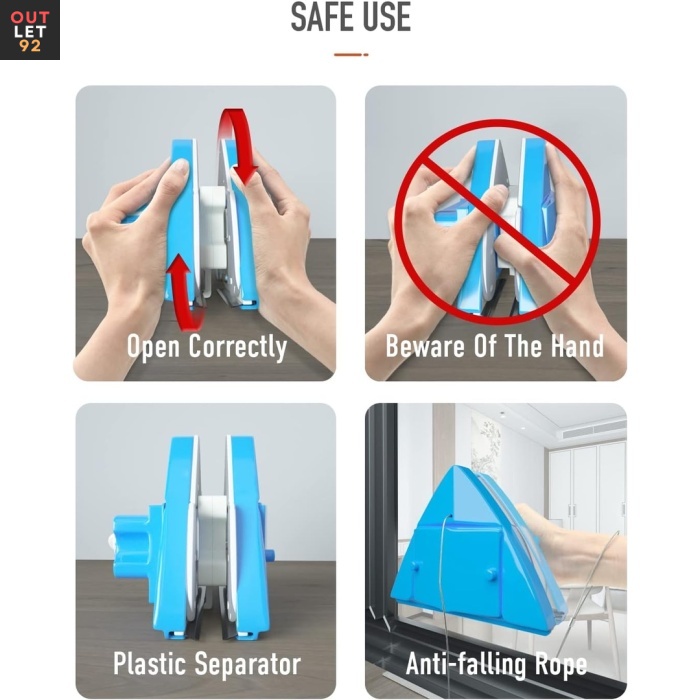 OUT
LET
92

SAFE USE

Open Correctly

Beware Of The Hand

Plastic Separator

Anti-falling Rope